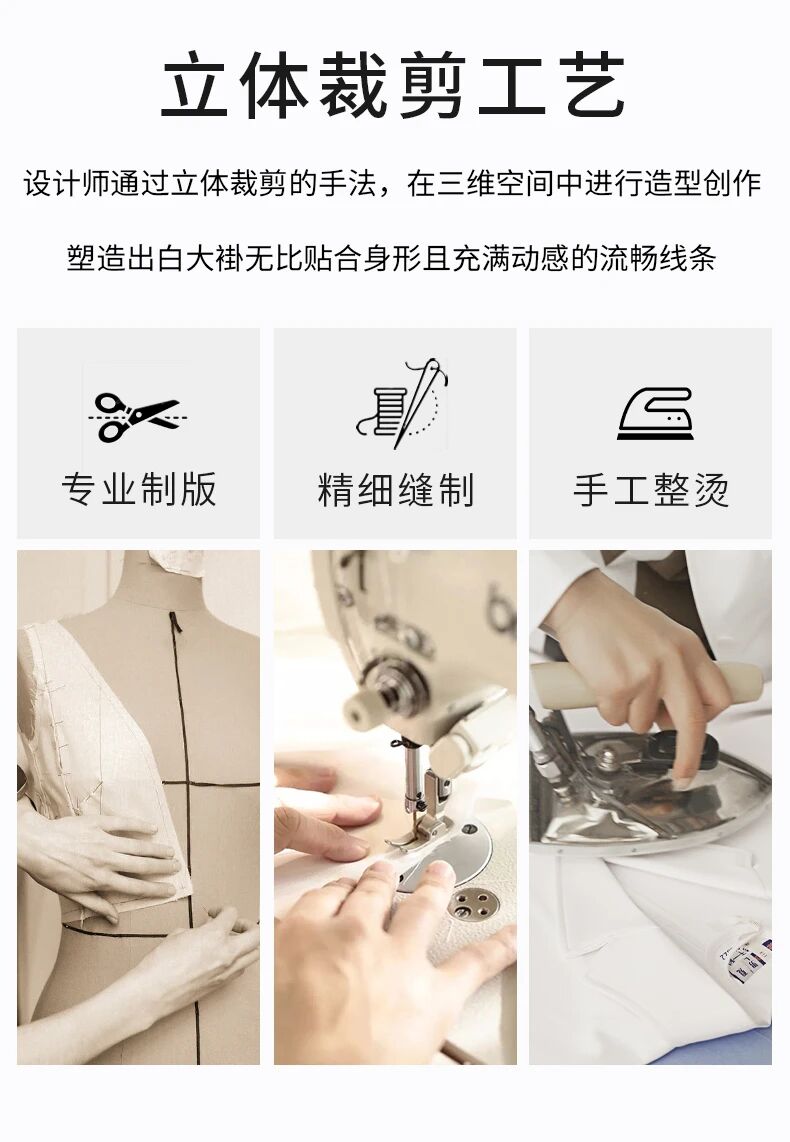 立体裁剪工艺

设计师通过立体裁剪的手法，在三维空间中进行造型创作

塑造出白大褂无比贴合身形且充满动感的流畅线条

专业制版

精细缝制

手工整烫